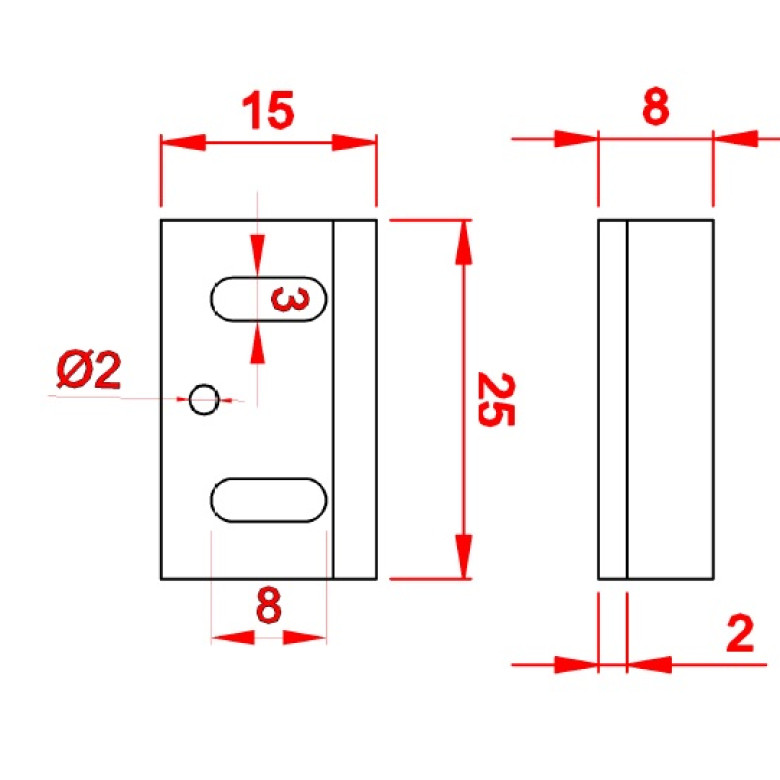 15

8

3

Ø2

25

8

2