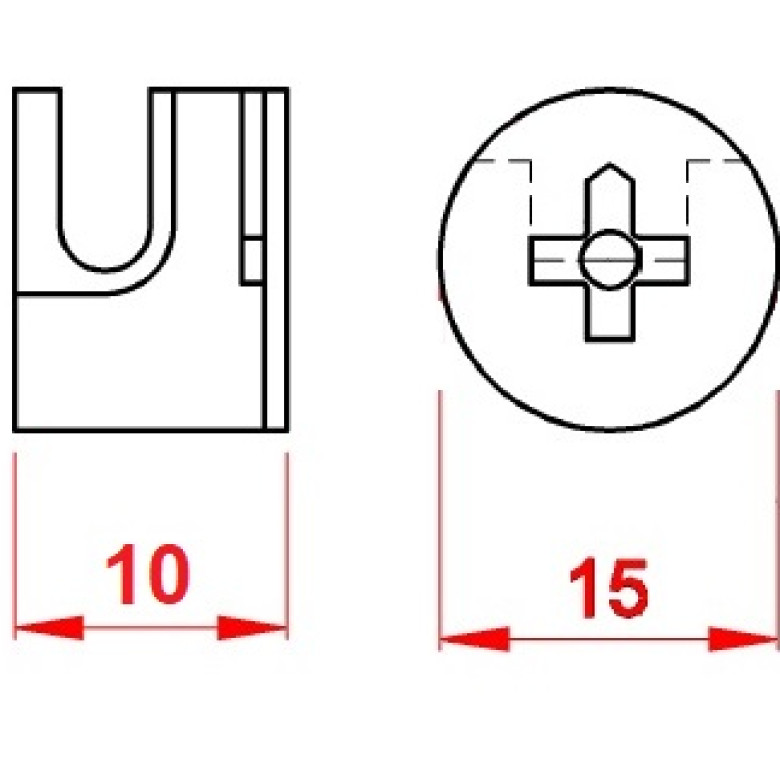 10

15